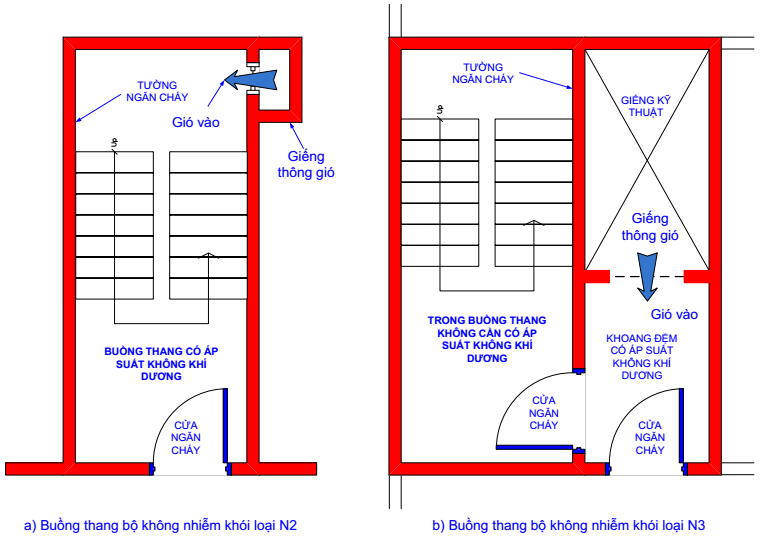 TƯỜNG NGĂN CHÁY

Gió vào

Giếng thông gió

BUỒNG THANG CÓ ÁP SUẤT KHÔNG KHÍ DƯƠNG

CỬA NGĂN CHÁY

a) Buồng thang bộ không nhiễm khói loại N2

TƯỜNG NGĂN CHÁY

GIẾNG KỸ THUẬT

Giếng thông gió

Gió vào

TRONG BUỒNG THANG KHÔNG CẦN CÓ ÁP SUẤT KHÔNG KHÍ DƯƠNG

KHOANG ĐỆM CÓ ÁP SUẤT KHÔNG KHÍ DƯƠNG

CỬA NGĂN CHÁY

CỬA NGĂN CHÁY

b) Buồng thang bộ không nhiễm khói loại N3