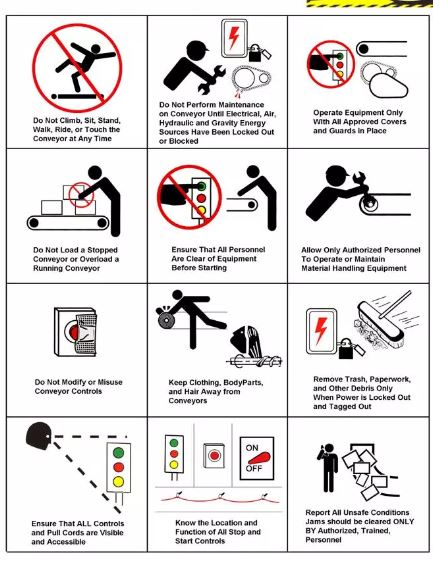 Do Not Climb, Sit, Stand, Walk, Ride, or Touch the Conveyor at Any Time

Do Not Perform Maintenance on Conveyor Until Electrical, Air, Hydraulic and Gravity Energy Sources Have Been Locked Out or Blocked

Operate Equipment Only With All Approved Covers and Guards in Place

Do Not Load a Stopped Conveyor or Overload a Running Conveyor

Ensure That All Personnel Are Clear of Equipment Before Starting

Allow Only Authorized Personnel To Operate or Maintain Material Handling Equipment

Do Not Modify or Misuse Conveyor Controls

Keep Clothing, BodyParts, and Hair Away from Conveyors

Remove Trash, Paperwork, and Other Debris Only When Power is Locked Out and Tagged Out

Ensure That ALL Controls and Pull Cords are Visible and Accessible

ON
OFF

Know the Location and Function of All Stop and Start Controls

Report All Unsafe Conditions Jams should be cleared ONLY BY Authorized, Trained, Personnel