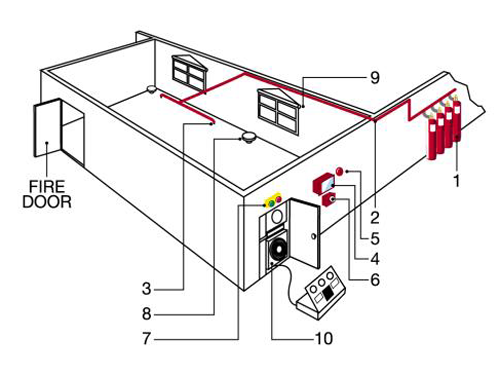 9

FIRE DOOR

1

2

5

4

6

3

8

7

10